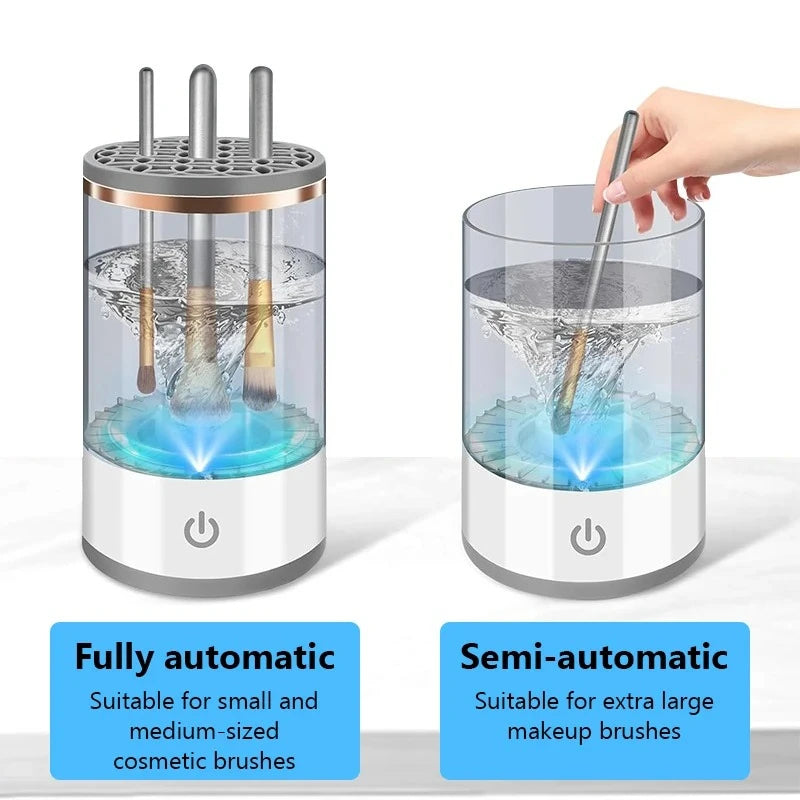 Fully automatic
Suitable for small and medium-sized cosmetic brushes

Semi-automatic
Suitable for extra large makeup brushes